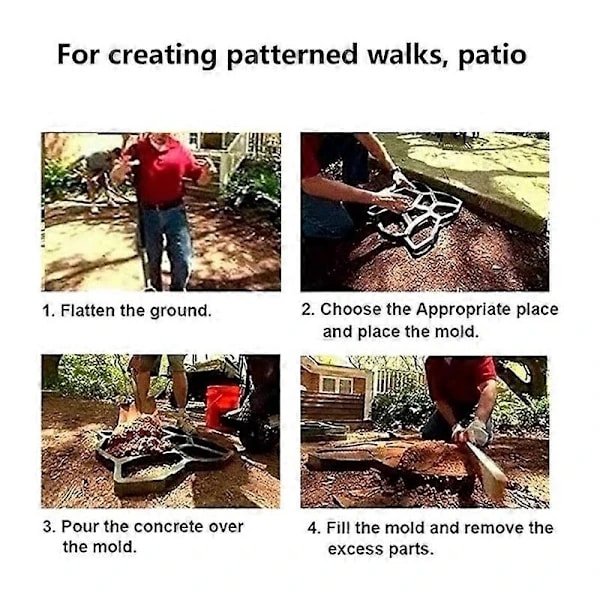 For creating patterned walks, patio

1. Flatten the ground.

2. Choose the Appropriate place and place the mold.

3. Pour the concrete over the mold.

4. Fill the mold and remove the excess parts.