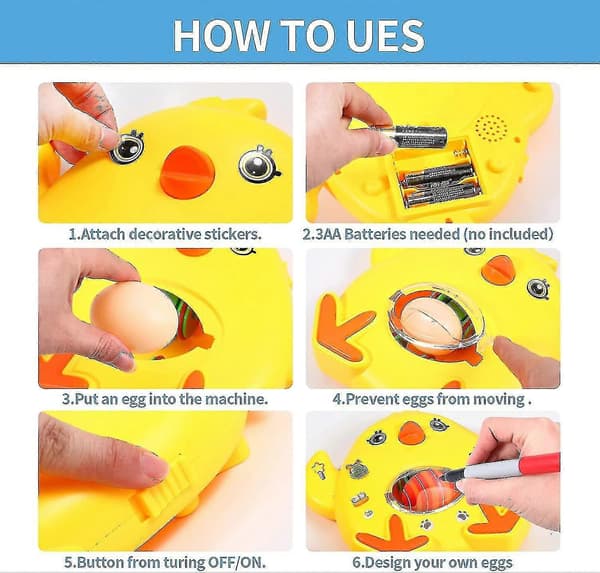 HOW TO UES

1.Attach decorative stickers.

2.3AA Batteries needed (no included)

3.Put an egg into the machine.

4.Prevent eggs from moving .

5.Button from turing OFF/ON.

6.Design your own eggs