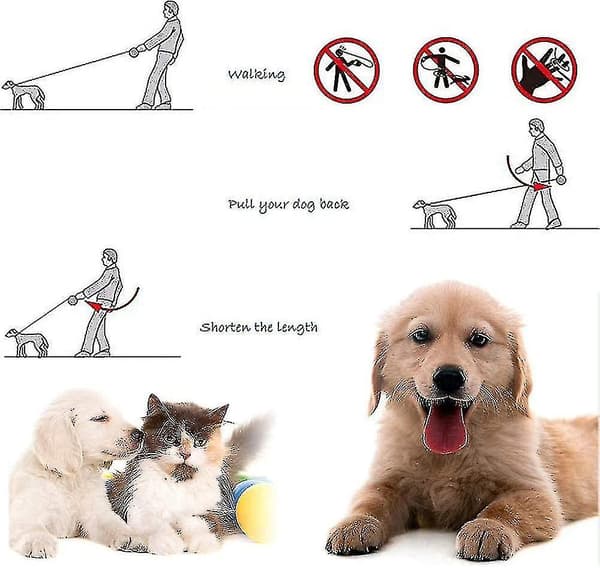 Walking

Pull your dog back

Shorten the length