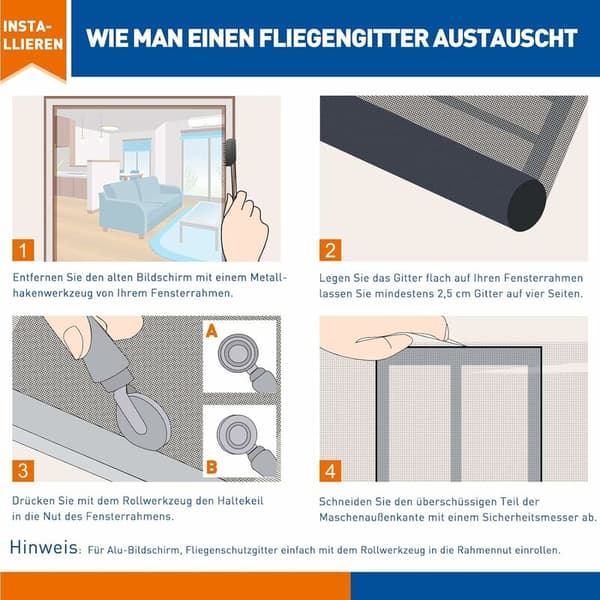 INSTALLIEREN

WIE MAN EINEN FLIEGENGITTER AUSTAUSCHT

1

Entfernen Sie den alten Bildschirm mit einem Metallhakenwerkzeug von Ihrem Fensterrahmen.

2

Legen Sie das Gitter flach auf Ihren Fensterrahmen lassen Sie mindestens 2,5 cm Gitter auf vier Seiten.

A

B

3

Drücken Sie mit dem Rollwerkzeug den Haltekeil in die Nut des Fensterrahmens.

4

Schneiden Sie den überschüssigen Teil der Maschenaußenkante mit einem Sicherheitsmesser ab.

Hinweis: Für Alu-Bildschirm, Fliegenschutzgitter einfach mit dem Rollwerkzeug in die Rahmennut einrollen.