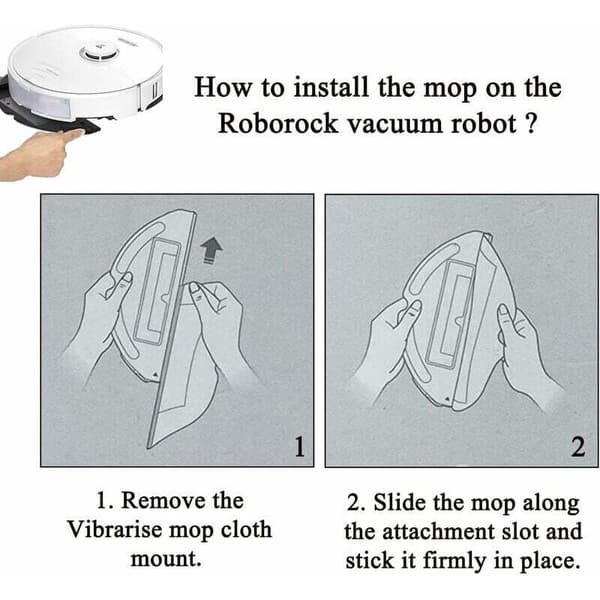 How to install the mop on the Roborock vacuum robot ?

1

2

1. Remove the Vibrarise mop cloth mount.

2. Slide the mop along the attachment slot and stick it firmly in place.