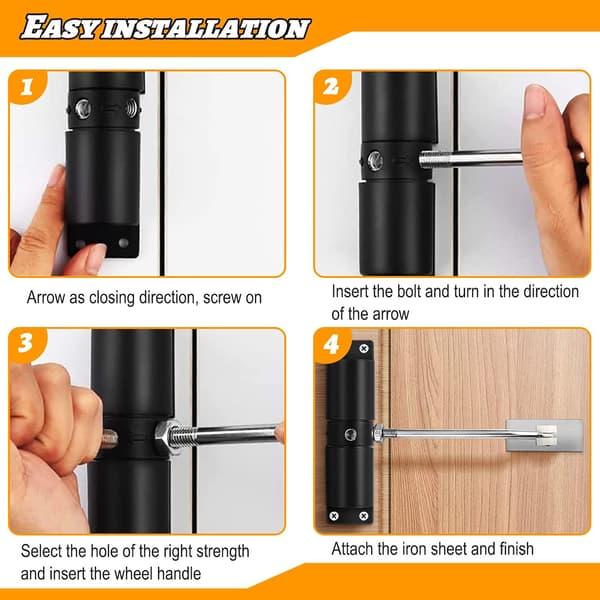 EASY INSTALLATION

1

Arrow as closing direction, screw on

2

Insert the bolt and turn in the direction of the arrow

3

Select the hole of the right strength and insert the wheel handle

4

Attach the iron sheet and finish