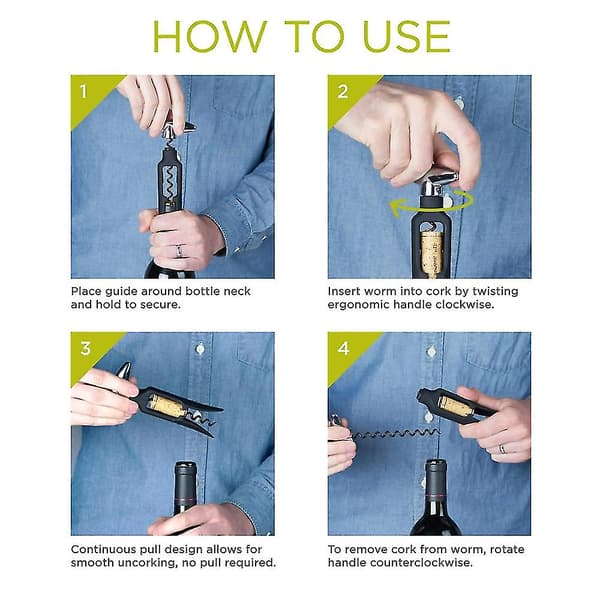 HOW TO USE

1

Place guide around bottle neck and hold to secure.

2

Insert worm into cork by twisting ergonomic handle clockwise.

3

Continuous pull design allows for smooth uncorking, no pull required.

4

To remove cork from worm, rotate handle counterclockwise.