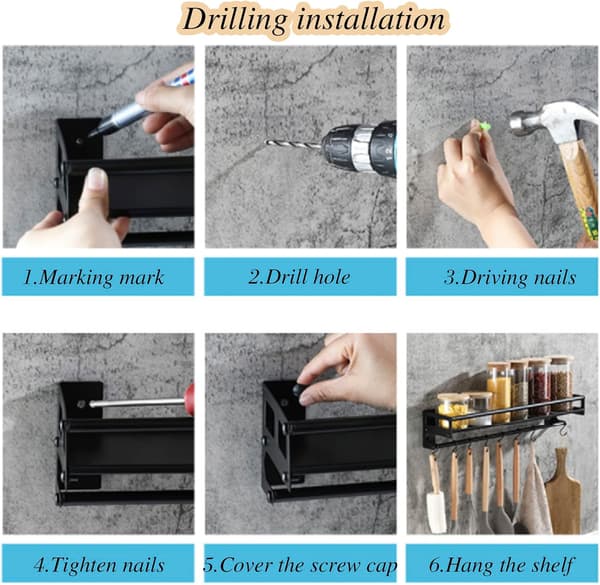 Drilling installation

1.Marking mark

2.Drill hole

3.Driving nails

4.Tighten nails

5.Cover the screw cap

6.Hang the shelf