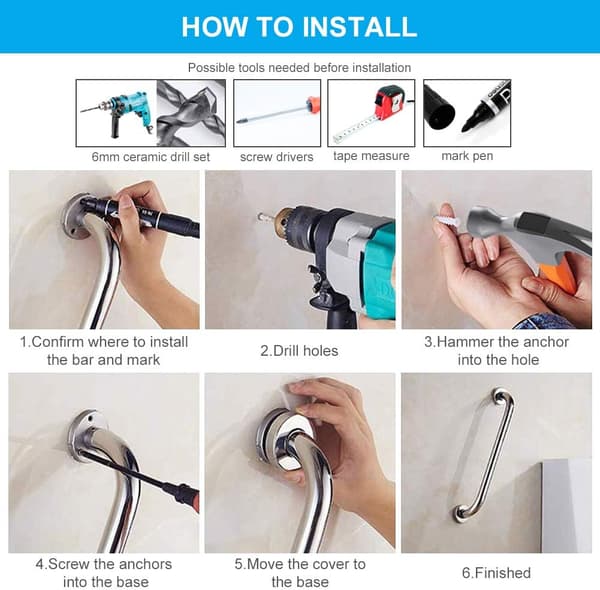 HOW TO INSTALL

Possible tools needed before installation

6mm ceramic drill set

screw drivers

tape measure

mark pen

1.Confirm where to install the bar and mark

2.Drill holes

3.Hammer the anchor into the hole

4.Screw the anchors into the base

5.Move the cover to the base

6.Finished