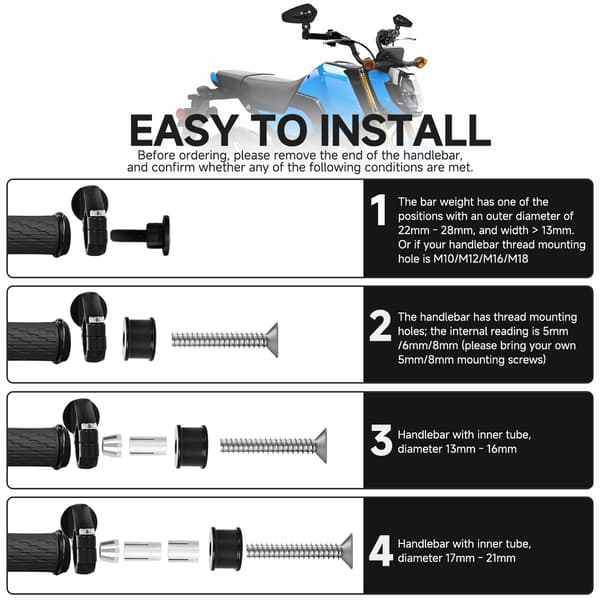 EASY TO INSTALL

Before ordering, please remove the end of the handlebar, and confirm whether any of the following conditions are met.

1 The bar weight has one of the positions with an outer diameter of 22mm - 28mm, and width > 13mm. Or if your handlebar thread mounting hole is M10/M12/M16/M18

2 The handlebar has thread mounting holes; the internal reading is 5mm /6mm/8mm (please bring your own 5mm/8mm mounting screws)

3 Handlebar with inner tube, diameter 13mm - 16mm

4 Handlebar with inner tube, diameter 17mm - 21mm