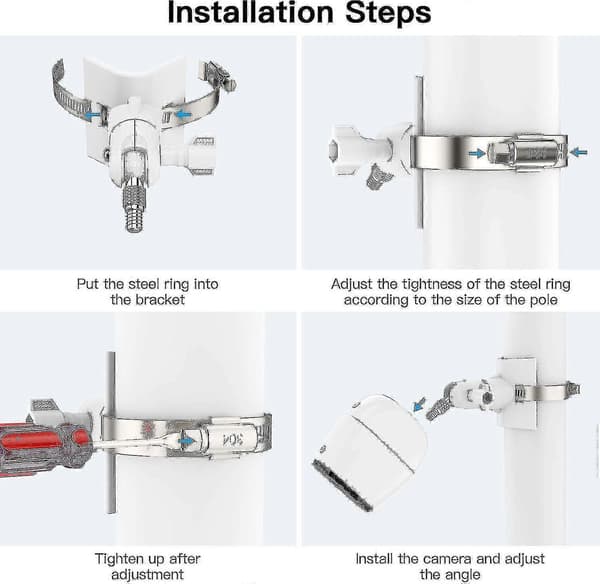 Installation Steps

Put the steel ring into the bracket

Adjust the tightness of the steel ring according to the size of the pole

304

Tighten up after adjustment

Install the camera and adjust the angle