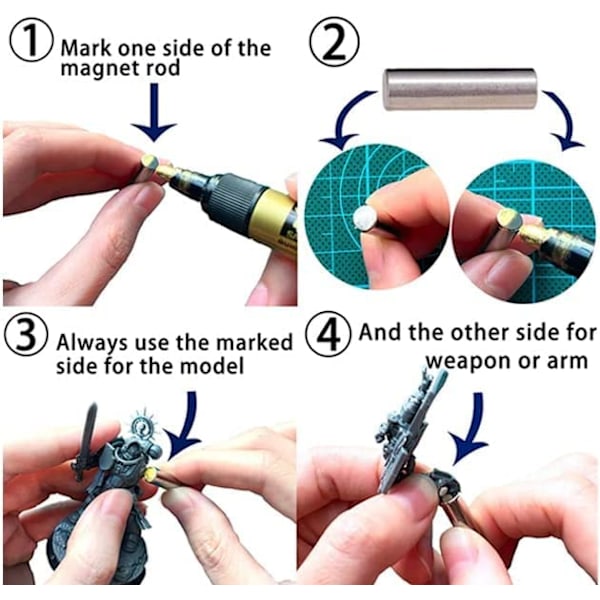 ① Mark one side of the magnet rod

②

③ Always use the marked side for the model

④ And the other side for weapon or arm