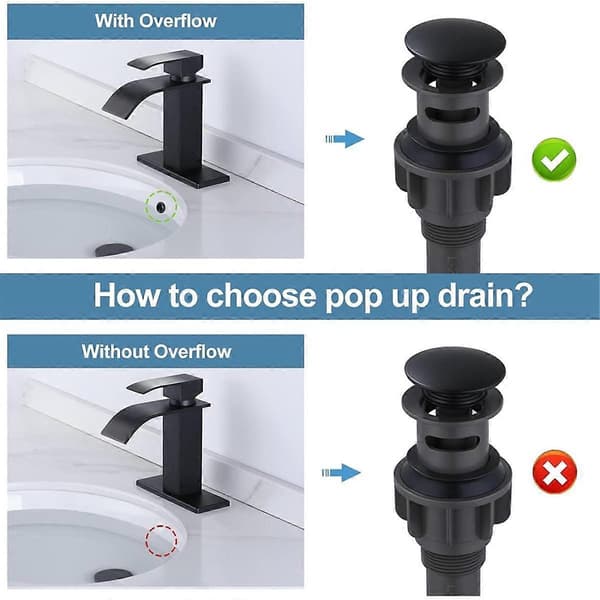 With Overflow

How to choose pop up drain?

Without Overflow