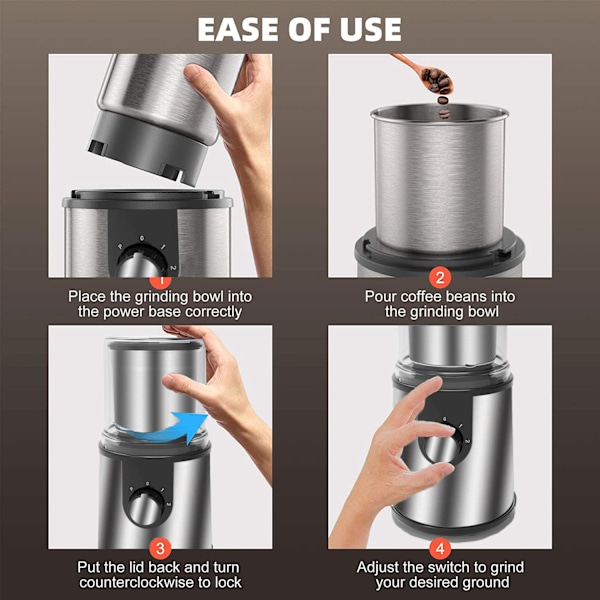 EASE OF USE

P 0 1 2

1

Place the grinding bowl into the power base correctly

2

Pour coffee beans into the grinding bowl

P 0 1 2

3

Put the lid back and turn counterclockwise to lock

0 1 2

4

Adjust the switch to grind your desired ground