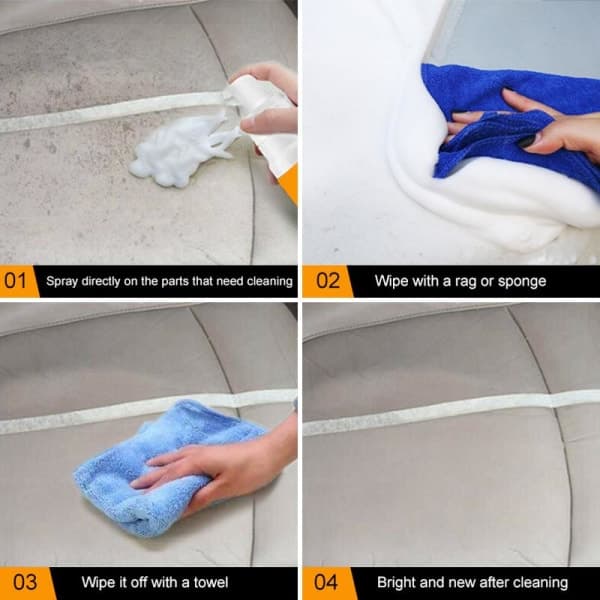 01 Spray directly on the parts that need cleaning

02 Wipe with a rag or sponge

03 Wipe it off with a towel

04 Bright and new after cleaning