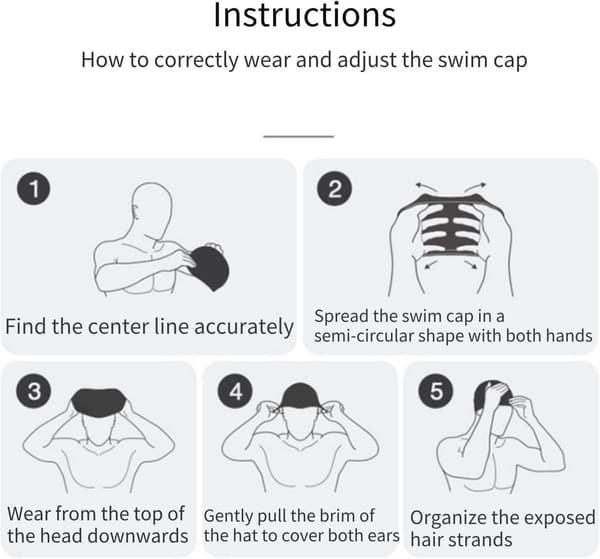 Instructions

How to correctly wear and adjust the swim cap

1
Find the center line accurately

2
Spread the swim cap in a semi-circular shape with both hands

3
Wear from the top of the head downwards

4
Gently pull the brim of the hat to cover both ears

5
Organize the exposed hair strands