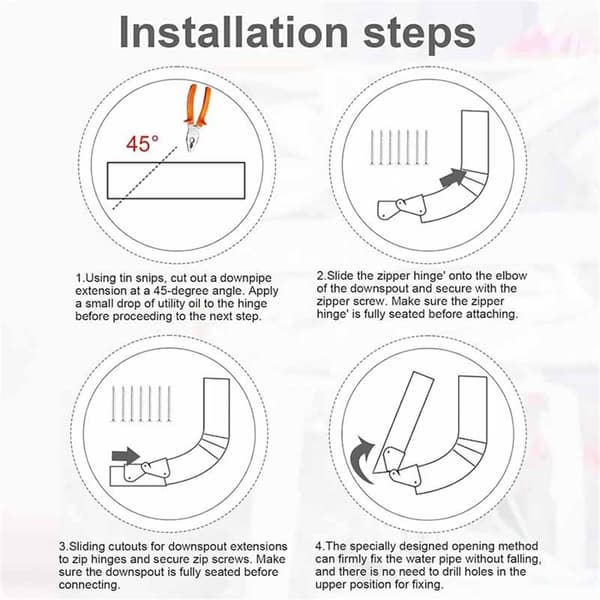 Installation steps

45°

1.Using tin snips, cut out a downpipe extension at a 45-degree angle. Apply a small drop of utility oil to the hinge before proceeding to the next step.

2.Slide the zipper hinge' onto the elbow of the downspout and secure with the zipper screw. Make sure the zipper hinge' is fully seated before attaching.

3.Sliding cutouts for downspout extensions to zip hinges and secure zip screws. Make sure the downspout is fully seated before connecting.

4.The specially designed opening method can firmly fix the water pipe without falling, and there is no need to drill holes in the upper position for fixing.