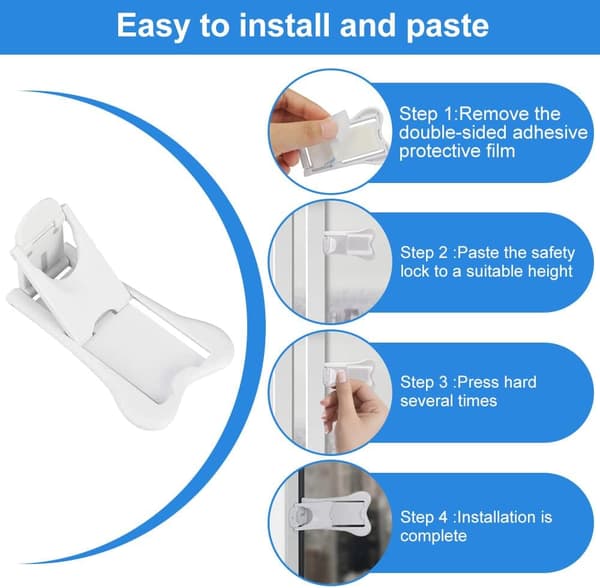 Easy to install and paste

Step 1:Remove the double-sided adhesive protective film

Step 2 :Paste the safety lock to a suitable height

Step 3 :Press hard several times

Step 4 :Installation is complete