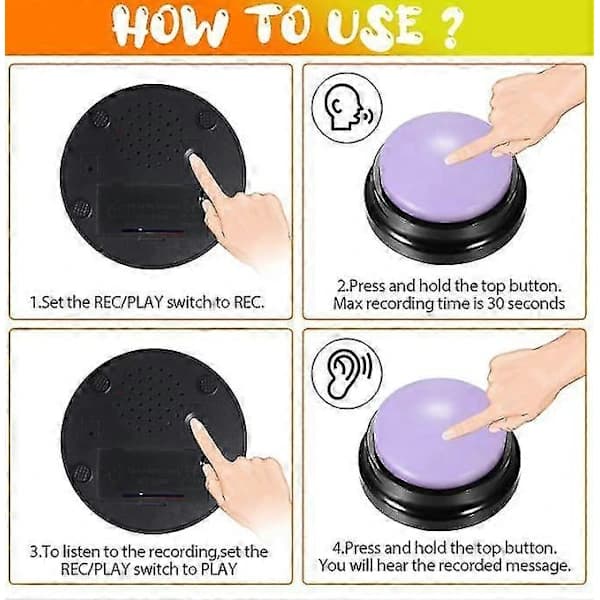 HOW TO USE ?

1.Set the REC/PLAY switch to REC.

2.Press and hold the top button. Max recording time is 30 seconds

3.To listen to the recording,set the REC/PLAY switch to PLAY

4.Press and hold the top button. You will hear the recorded message.