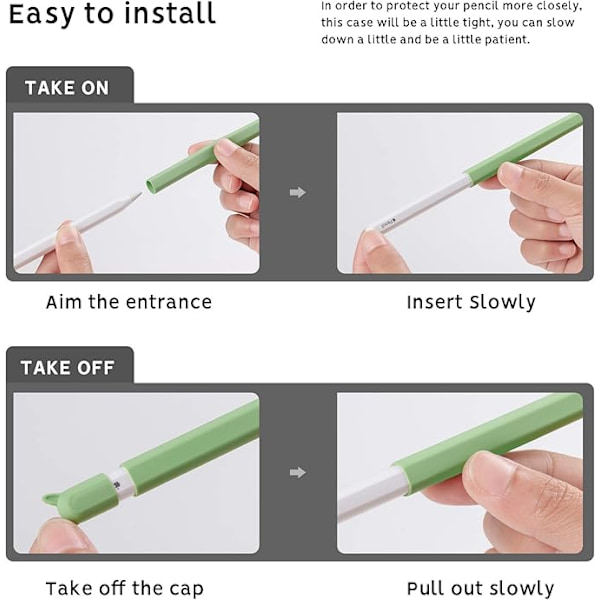 Easy to install

In order to protect your pencil more closely, this case will be a little tight, you can slow down a little and be a little patient.

TAKE ON

Aim the entrance

Insert Slowly

TAKE OFF

Take off the cap

Pull out slowly