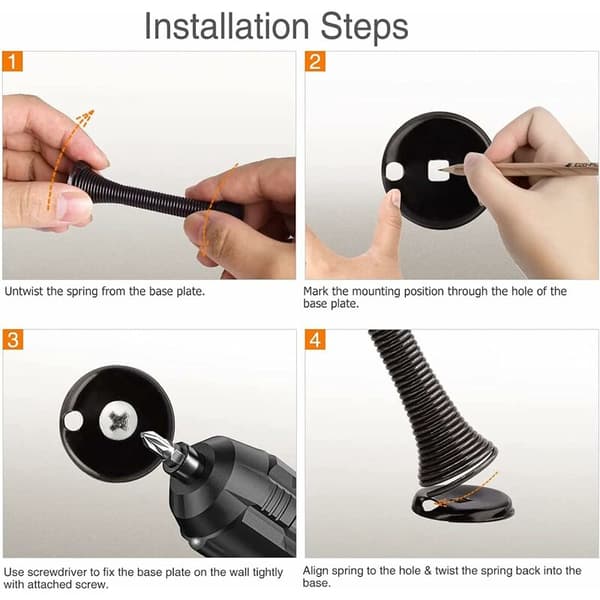 Installation Steps

1

Untwist the spring from the base plate.

2

Mark the mounting position through the hole of the base plate.

3

Use screwdriver to fix the base plate on the wall tightly with attached screw.

4

Align spring to the hole & twist the spring back into the base.