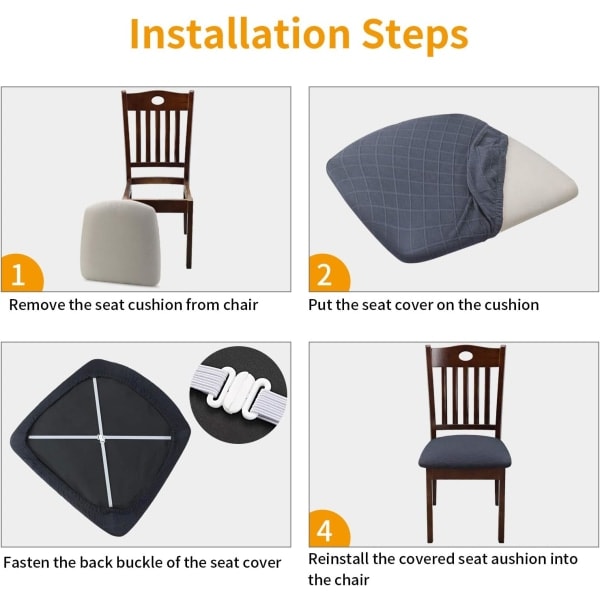 Installation Steps

1
Remove the seat cushion from chair

2
Put the seat cover on the cushion

Fasten the back buckle of the seat cover

4
Reinstall the covered seat aushion into the chair