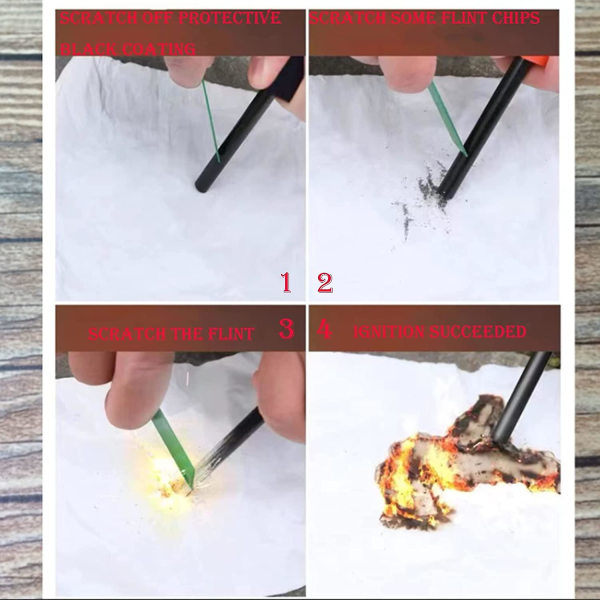 SCRATCH OFF PROTECTIVE BLACK COATING

1

SCRATCH SOME FLINT CHIPS

2

SCRATCH THE FLINT

3

4

IGNITION SUCCEEDED