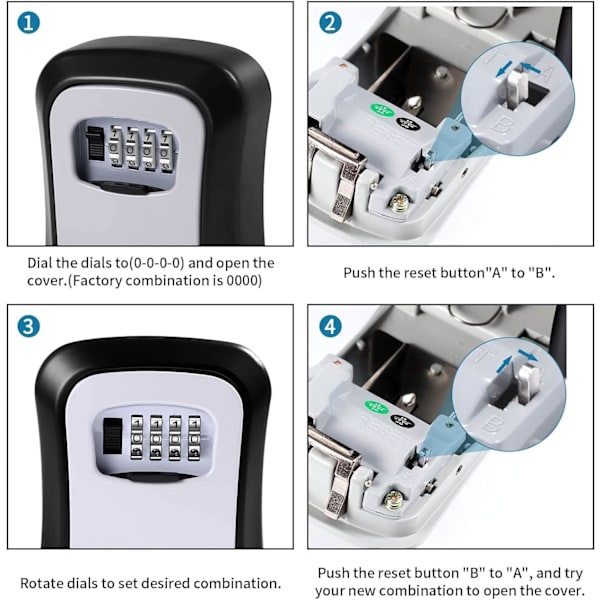 1

Dial the dials to(0-0-0-0) and open the cover.(Factory combination is 0000)

2

A

B

Push the reset button"A" to "B".

3

Rotate dials to set desired combination.

4

A

B

Push the reset button "B" to "A", and try your new combination to open the cover.