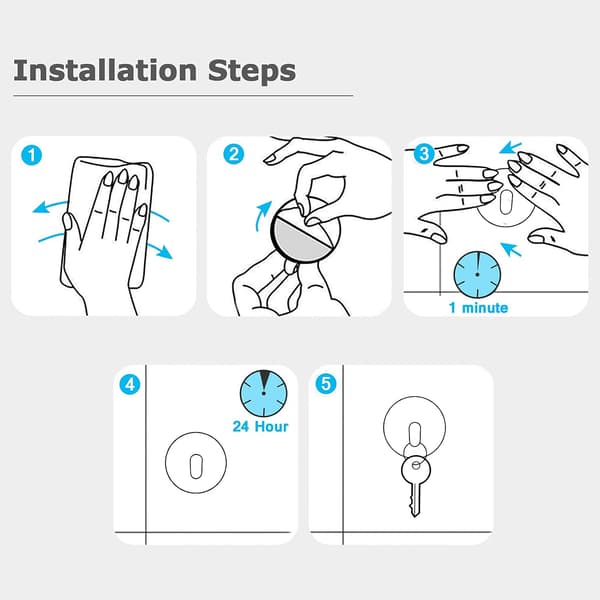 Installation Steps

1

2

3

1 minute

4

24 Hour

5