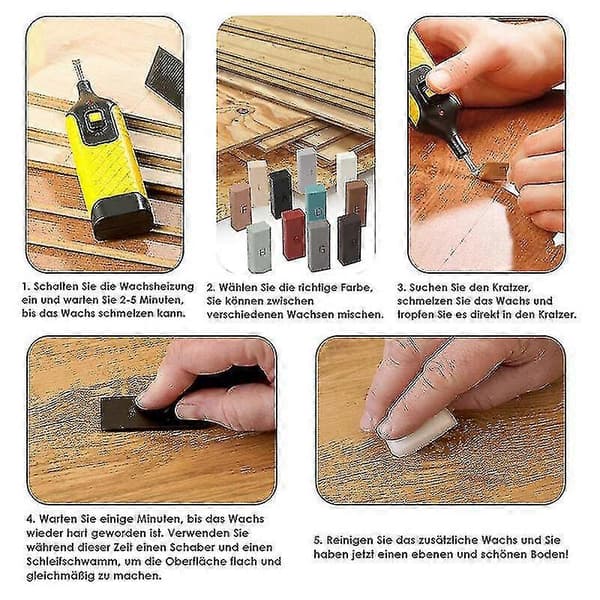 1. Schalten Sie die Wachsheizung ein und warten Sie 2-5 Minuten, bis das Wachs schmelzen kann.

2. Wählen Sie die richtige Farbe, Sie können zwischen verschiedenen Wachsen mischen.

3. Suchen Sie den Kratzer, schmelzen Sie das Wachs und tropfen Sie es direkt in den Kratzer.

4. Warten Sie einige Minuten, bis das Wachs wieder hart geworden ist. Verwenden Sie während dieser Zeit einen Schaber und einen Schleifschwamm, um die Oberfläche flach und gleichmäßig zu machen.

5. Reinigen Sie das zusätzliche Wachs und Sie haben jetzt einen ebenen und schönen Boden!