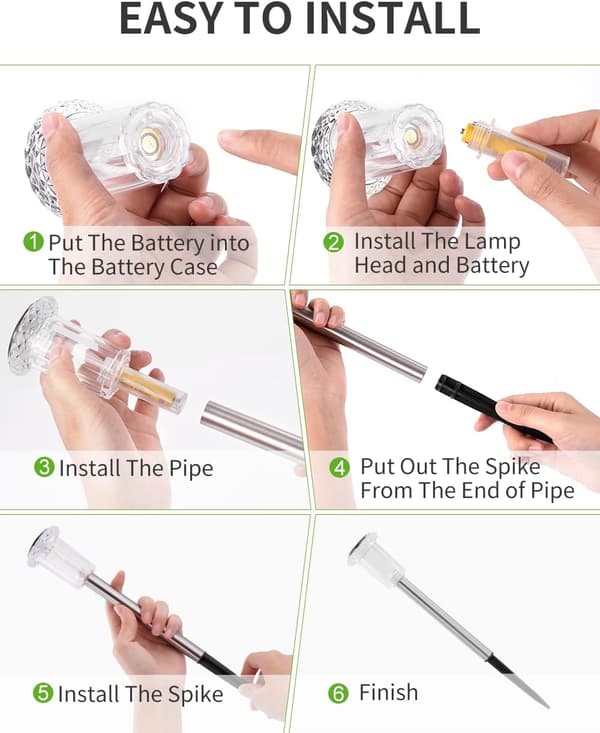 EASY TO INSTALL

1 Put The Battery into The Battery Case

2 Install The Lamp Head and Battery

3 Install The Pipe

4 Put Out The Spike From The End of Pipe

5 Install The Spike

6 Finish