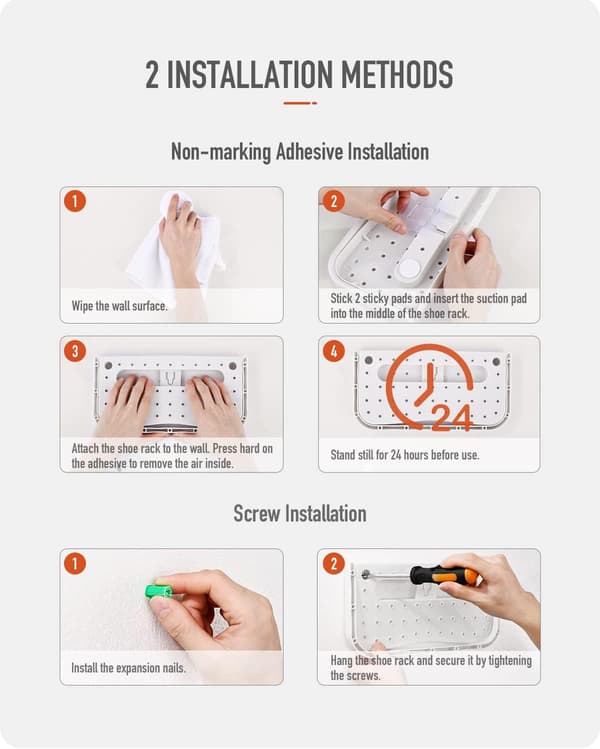 2 INSTALLATION METHODS

Non-marking Adhesive Installation

1

Wipe the wall surface.

2

Stick 2 sticky pads and insert the suction pad into the middle of the shoe rack.

3

Attach the shoe rack to the wall. Press hard on the adhesive to remove the air inside.

4

24

Stand still for 24 hours before use.

Screw Installation

1

Install the expansion nails.

2

Hang the shoe rack and secure it by tightening the screws.