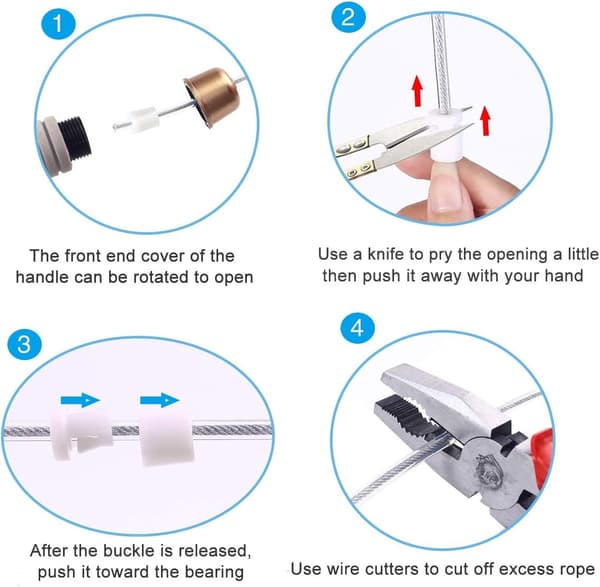 1

The front end cover of the handle can be rotated to open

2

Use a knife to pry the opening a little then push it away with your hand

3

After the buckle is released, push it toward the bearing

4

Use wire cutters to cut off excess rope