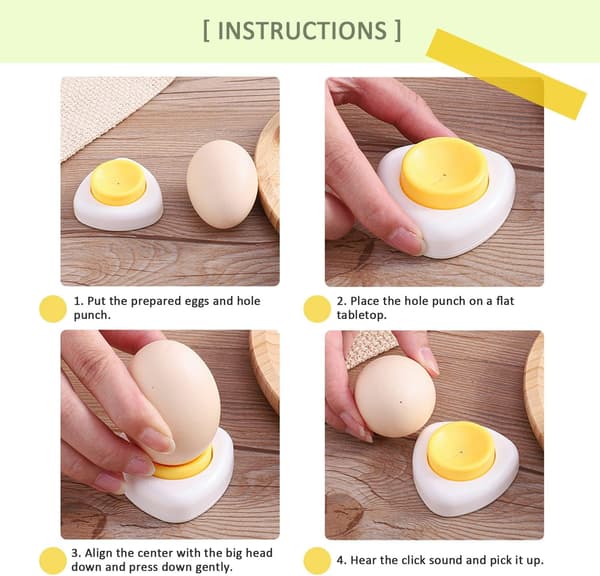 [ INSTRUCTIONS ]

1. Put the prepared eggs and hole punch.

2. Place the hole punch on a flat tabletop.

3. Align the center with the big head down and press down gently.

4. Hear the click sound and pick it up.