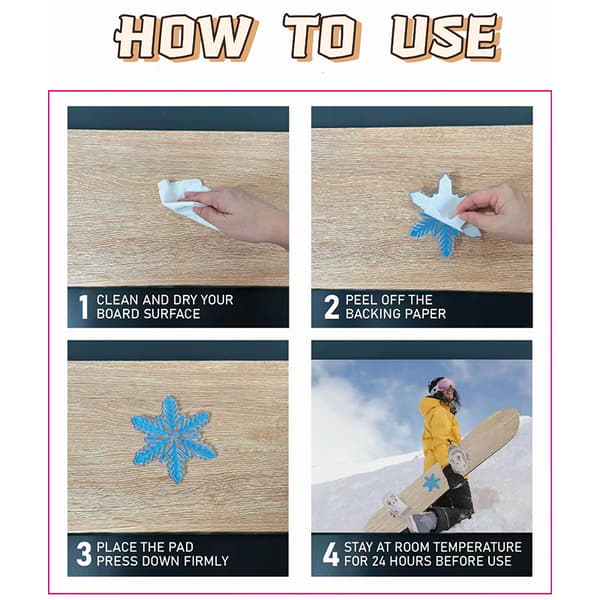 HOW TO USE

1 CLEAN AND DRY YOUR BOARD SURFACE

2 PEEL OFF THE BACKING PAPER

3 PLACE THE PAD PRESS DOWN FIRMLY

4 STAY AT ROOM TEMPERATURE FOR 24 HOURS BEFORE USE