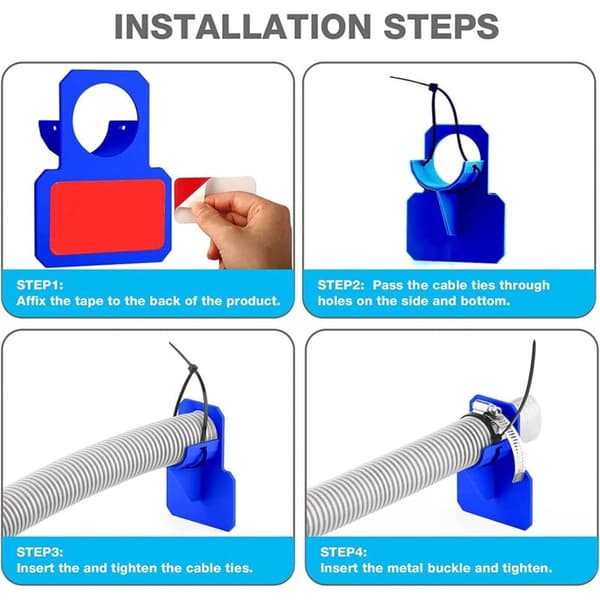 INSTALLATION STEPS

STEP1:
Affix the tape to the back of the product.

STEP2: Pass the cable ties through holes on the side and bottom.

STEP3:
Insert the and tighten the cable ties.

STEP4:
Insert the metal buckle and tighten.