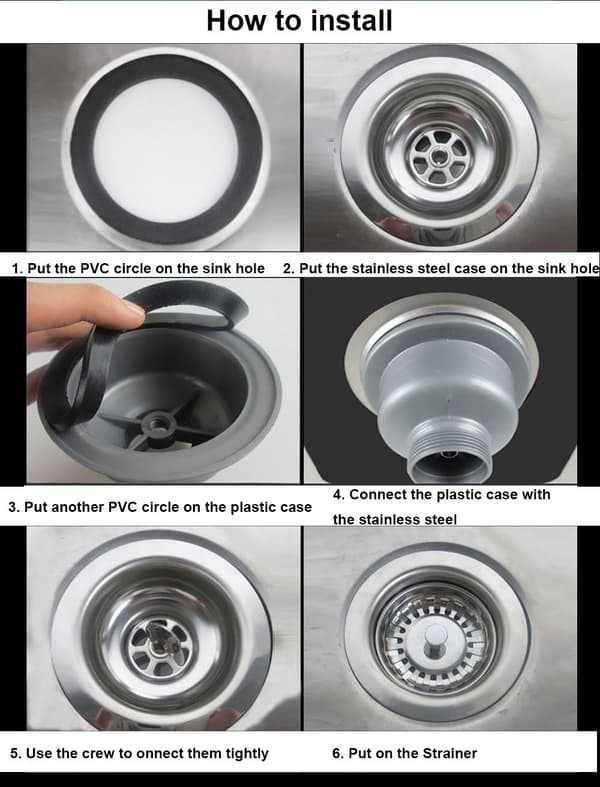 How to install

1. Put the PVC circle on the sink hole

2. Put the stainless steel case on the sink hole

3. Put another PVC circle on the plastic case

4. Connect the plastic case with the stainless steel

5. Use the crew to onnect them tightly

6. Put on the Strainer