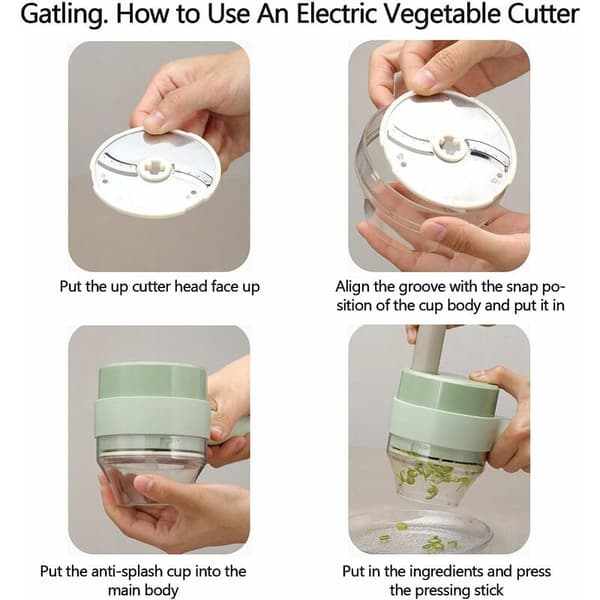 Gatling. How to Use An Electric Vegetable Cutter

Put the up cutter head face up

Align the groove with the snap position of the cup body and put it in

Put the anti-splash cup into the main body

Put in the ingredients and press the pressing stick