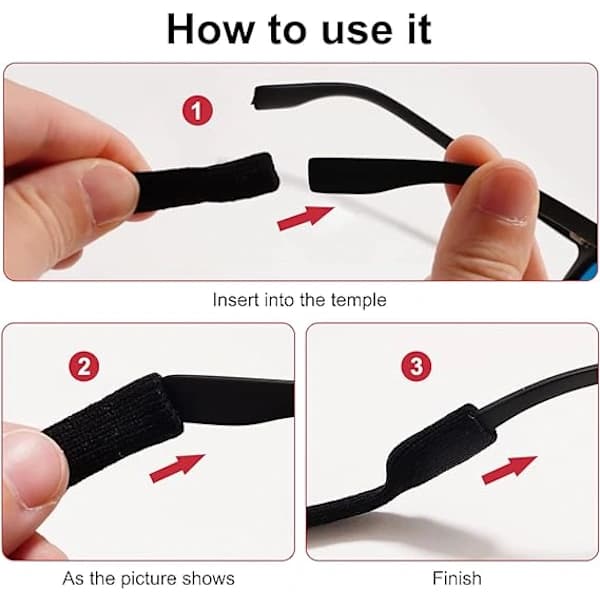 How to use it

1

Insert into the temple

2

As the picture shows

3

Finish