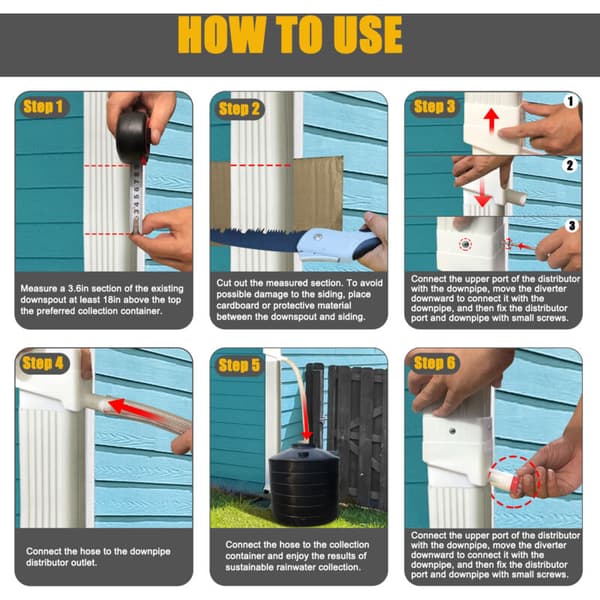 HOW TO USE

Step 1

Measure a 3.6in section of the existing downspout at least 18in above the top the preferred collection container.

Step 2

Cut out the measured section. To avoid possible damage to the siding, place cardboard or protective material between the downspout and siding.

Step 3

1

2

3

Connect the upper port of the distributor with the downpipe, move the diverter downward to connect it with the downpipe, and then fix the distributor port and downpipe with small screws.

Step 4

Connect the hose to the downpipe distributor outlet.

Step 5

Connect the hose to the collection container and enjoy the results of sustainable rainwater collection.

Step 6

Connect the upper port of the distributor with the downpipe, move the diverter downward to connect it with the downpipe, and then fix the distributor port and downpipe with small screws.