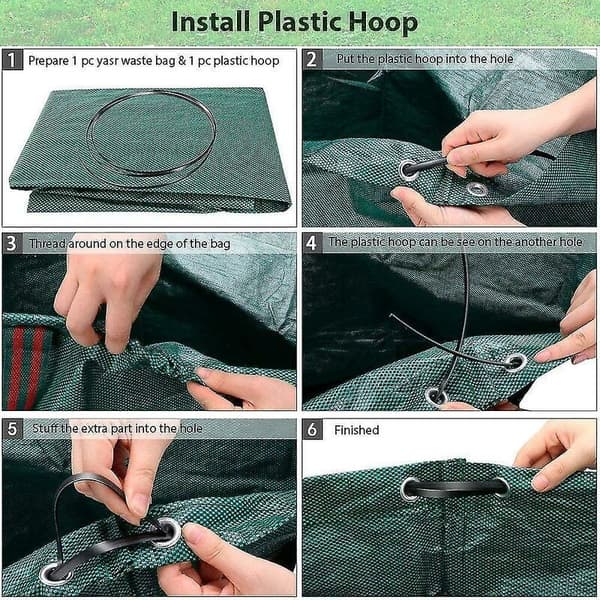 Install Plastic Hoop

1 Prepare 1 pc yasr waste bag & 1 pc plastic hoop

2 Put the plastic hoop into the hole

3 Thread around on the edge of the bag

4 The plastic hoop can be see on the another hole

5 Stuff the extra part into the hole

6 Finished