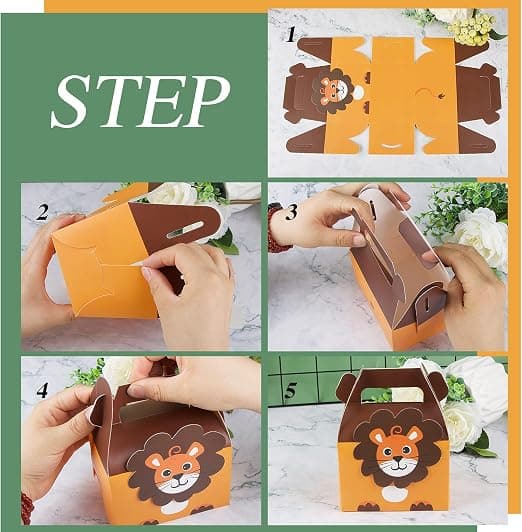 STEP

1

2

3

4

5