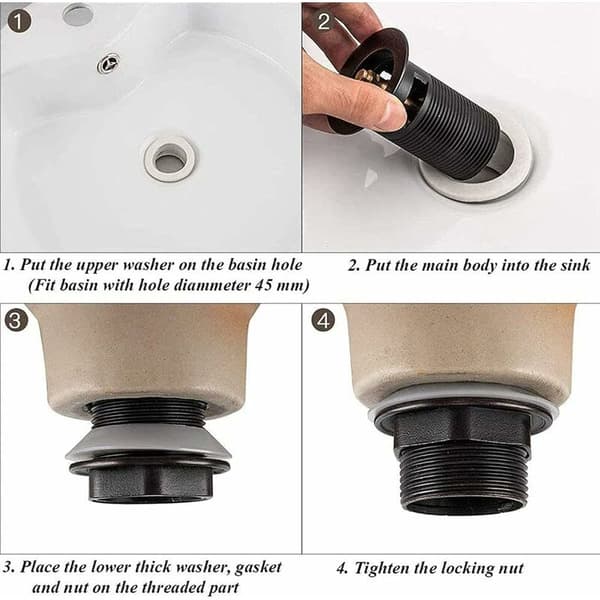 1

2

1. Put the upper washer on the basin hole (Fit basin with hole diammeter 45 mm)

2. Put the main body into the sink

3

4

3. Place the lower thick washer, gasket and nut on the threaded part

4. Tighten the locking nut