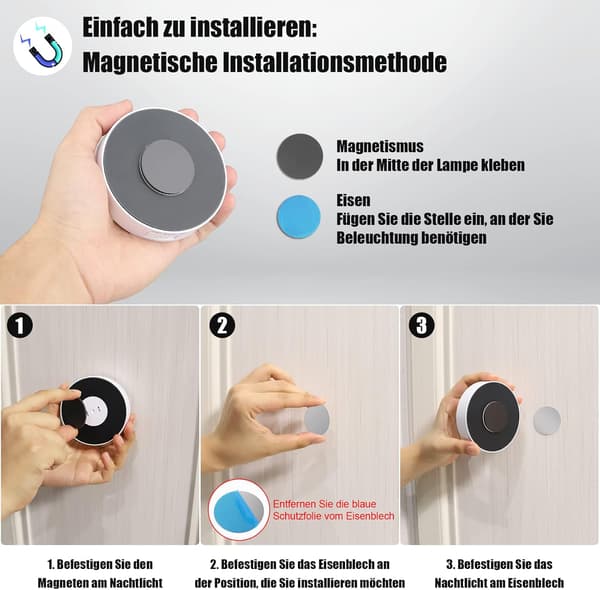 Einfach zu installieren:
Magnetische Installationsmethode

Magnetismus
In der Mitte der Lampe kleben

Eisen
Fügen Sie die Stelle ein, an der Sie Beleuchtung benötigen

1

2

3

Entfernen Sie die blaue Schutzfolie vom Eisenblech

1. Befestigen Sie den Magneten am Nachtlicht

2. Befestigen Sie das Eisenblech an der Position, die Sie installieren möchten

3. Befestigen Sie das Nachtlicht am Eisenblech