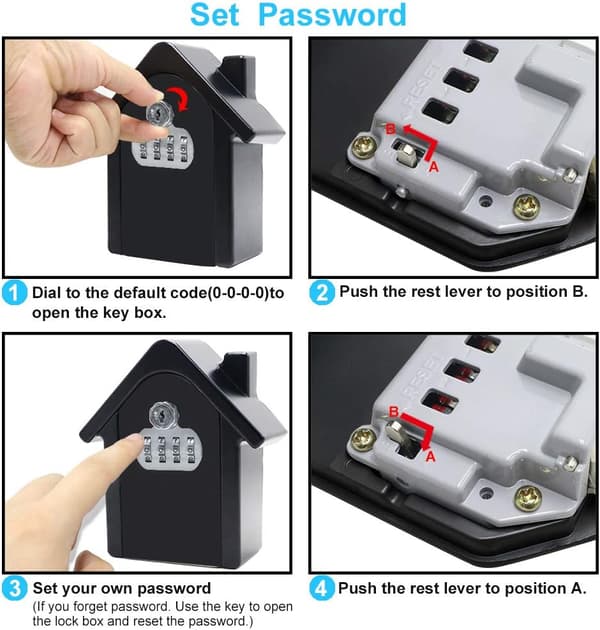 Set Password

RESET
B
A

1 Dial to the default code(0-0-0-0)to open the key box.

2 Push the rest lever to position B.

RESET
B
A

3 Set your own password
(If you forget password. Use the key to open the lock box and reset the password.)

4 Push the rest lever to position A.