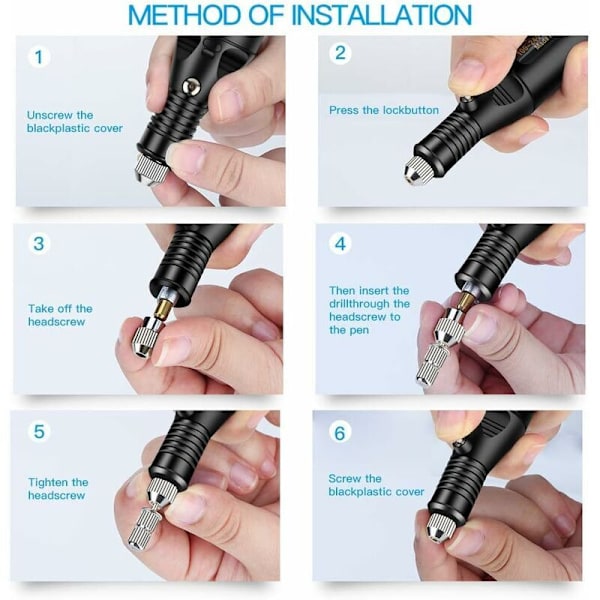 METHOD OF INSTALLATION

1

Unscrew the blackplastic cover

2

Press the lockbutton

3

Take off the headscrew

4

Then insert the drillthrough the headscrew to the pen

5

Tighten the headscrew

6

Screw the blackplastic cover