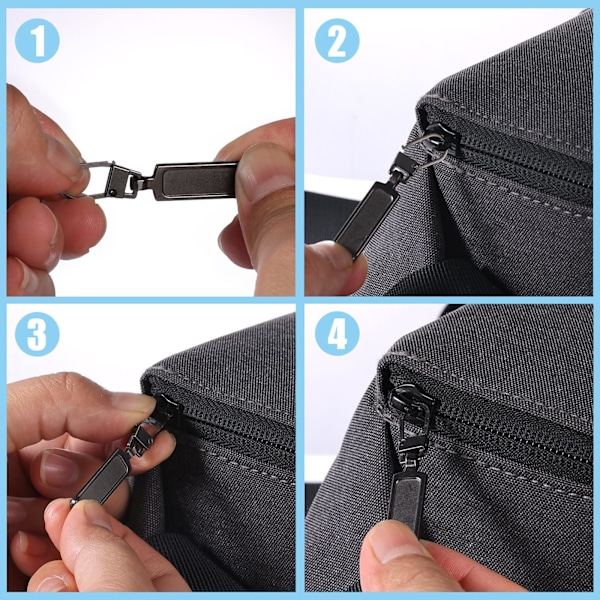 1

2

3

4