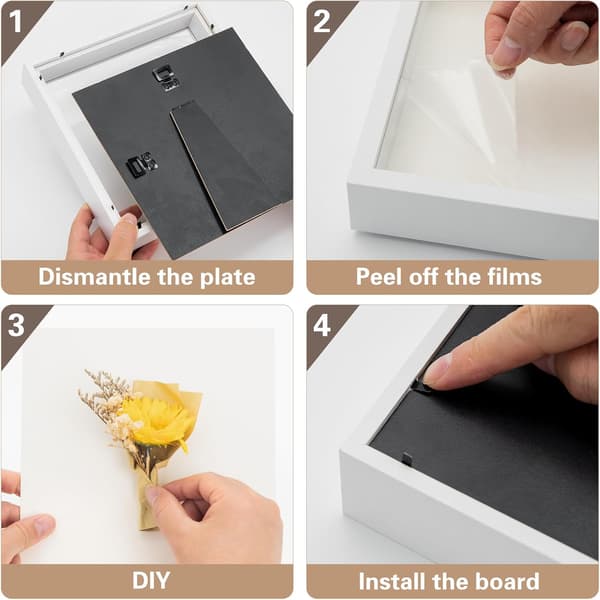 1

Dismantle the plate

2

Peel off the films

3

DIY

4

Install the board