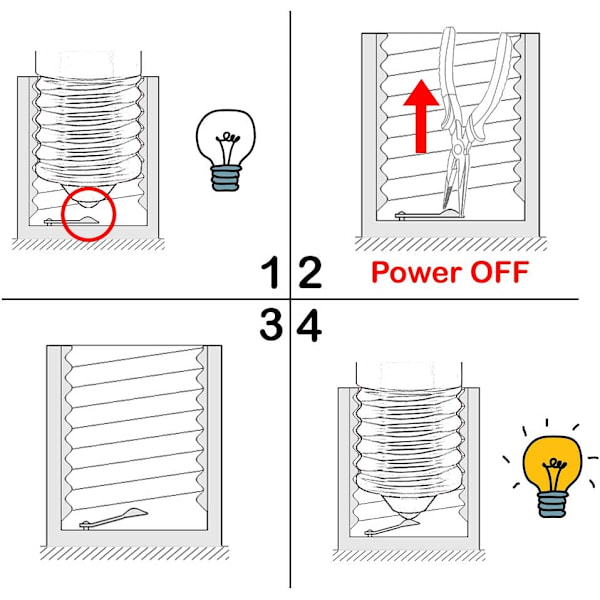 1 2
Power OFF
3 4