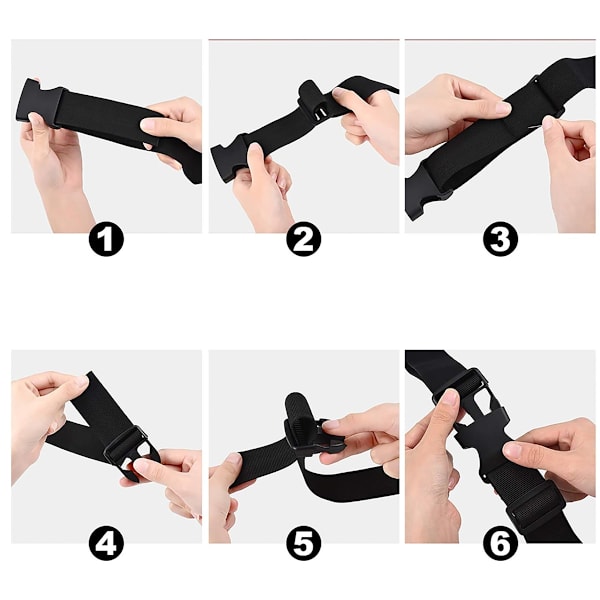 1
2
3
4
5
6