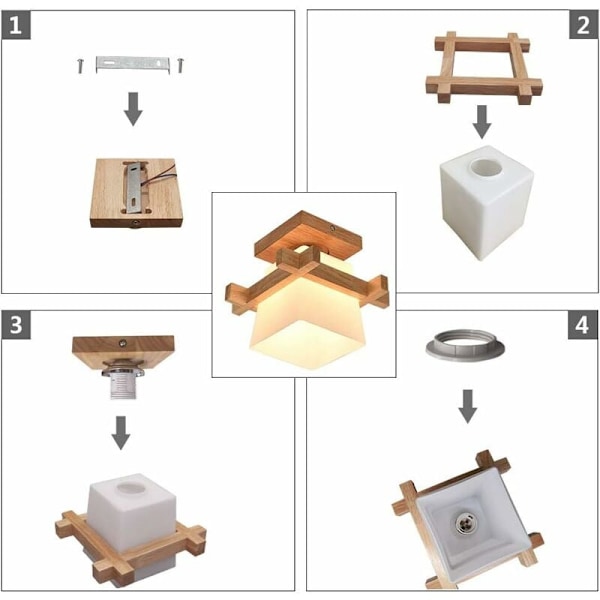 1

2

3

4