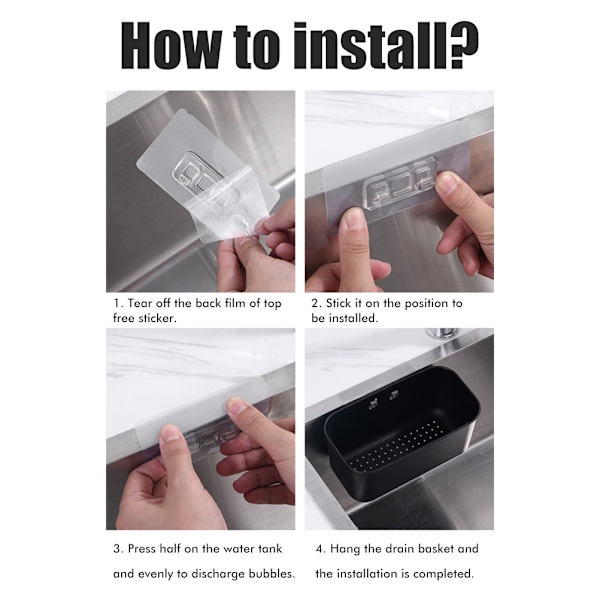 How to install?

1. Tear off the back film of top free sticker.

2. Stick it on the position to be installed.

3. Press half on the water tank and evenly to discharge bubbles.

4. Hang the drain basket and the installation is completed.