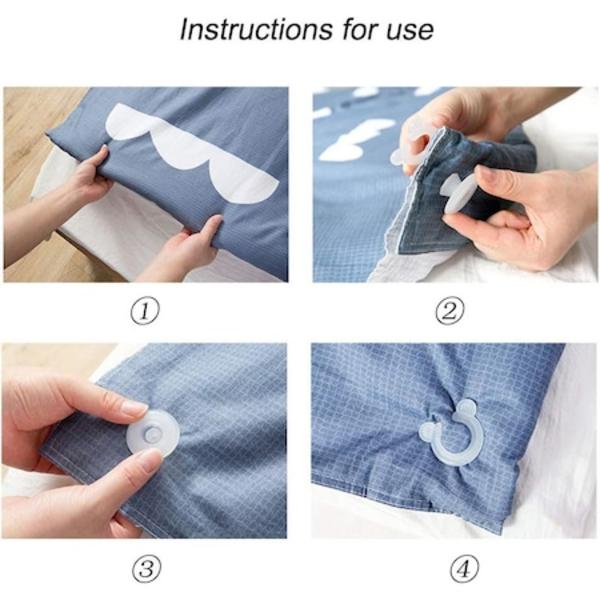 Instructions for use

①

②

③

④