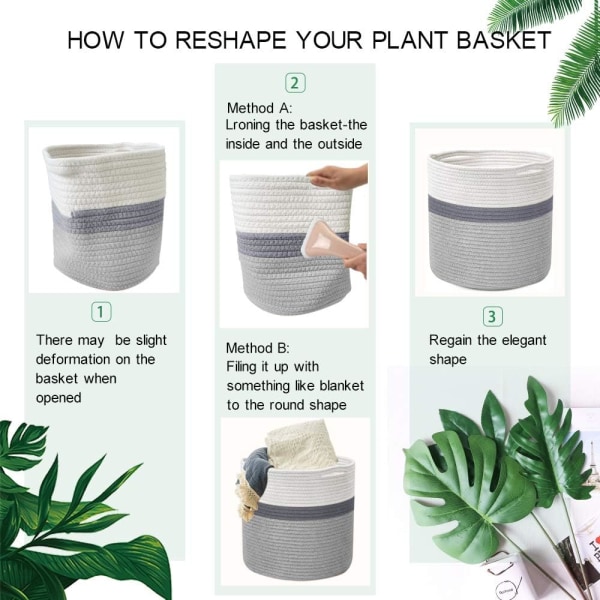 HOW TO RESHAPE YOUR PLANT BASKET

1
There may be slight deformation on the basket when opened

2
Method A:
Lroning the basket-the inside and the outside

Method B:
Filing it up with something like blanket to the round shape

3
Regain the elegant shape